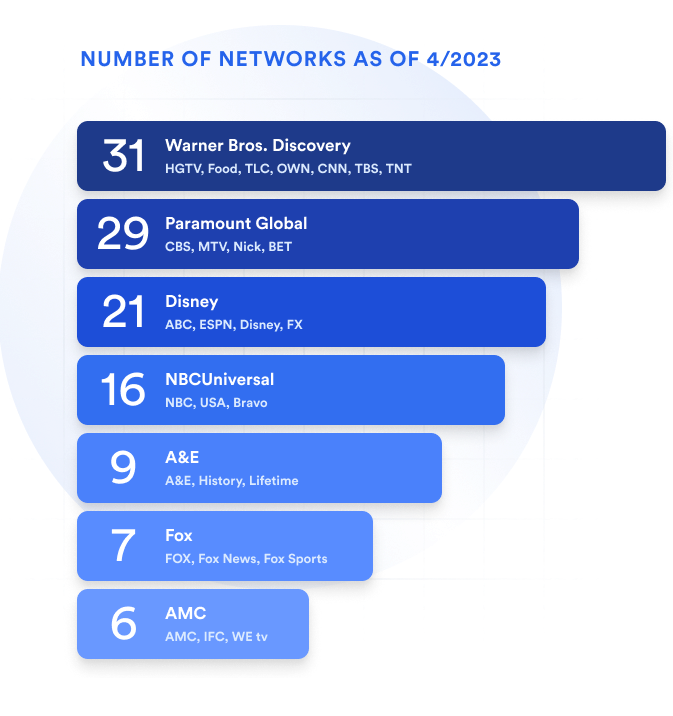 NUMBER OF NETWORKS AS OF 4/2023

31 Warner Bros. Discovery
HGTV, Food, TLC, OWN, CNN, TBS, TNT

29 Paramount Global
CBS, MTV, Nick, BET

21 Disney
ABC, ESPN, Disney, FX

16 NBCUniversal
NBC, USA, Bravo

9 A&E
A&E, History, Lifetime

7 Fox
FOX, Fox News, Fox Sports

6 AMC
AMC, IFC, WE tv