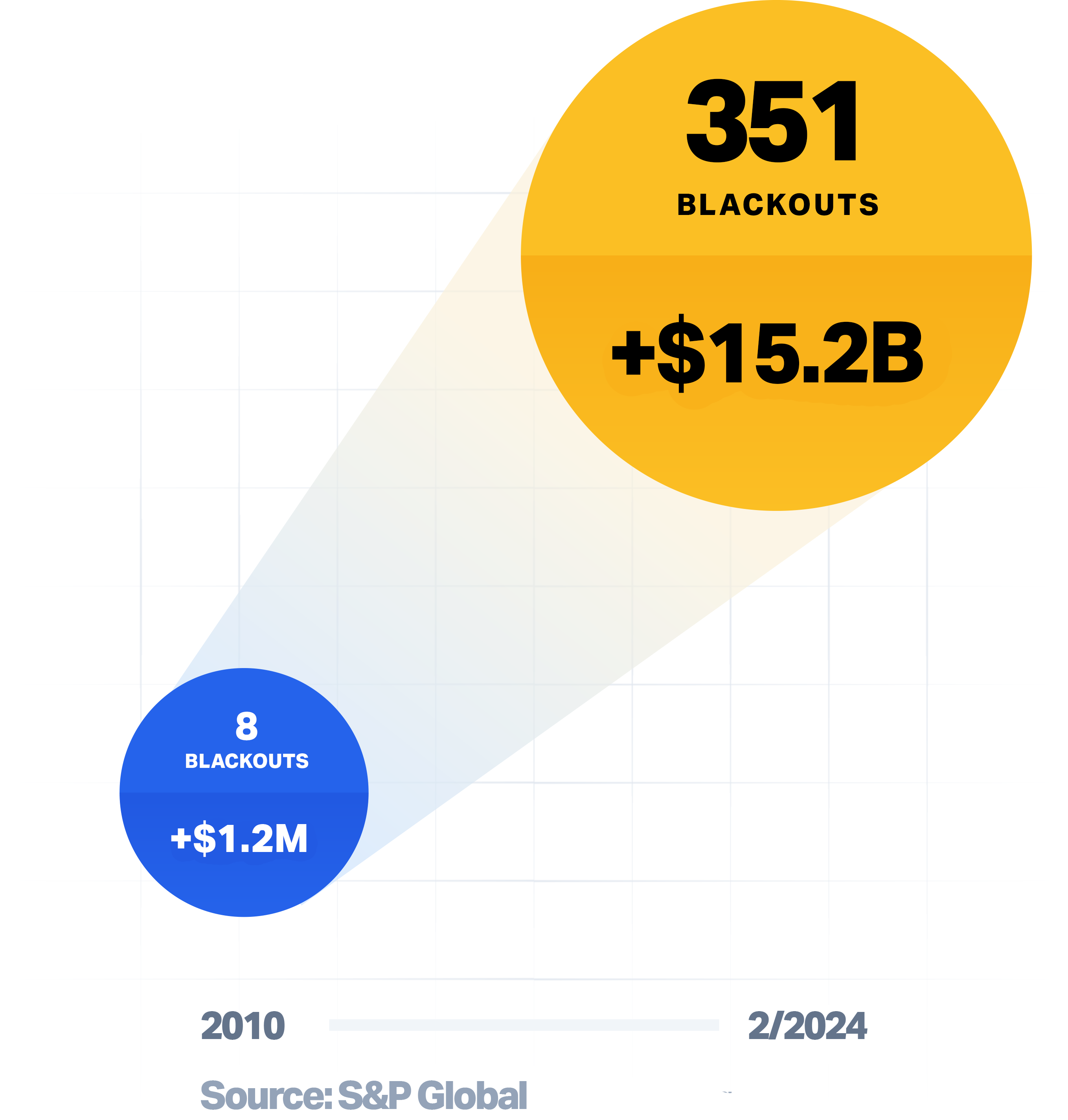 351
BLACKOUTS

+$15.2B

8
BLACKOUTS

+$1.2M

2010

2/2024

Source: S&P Global