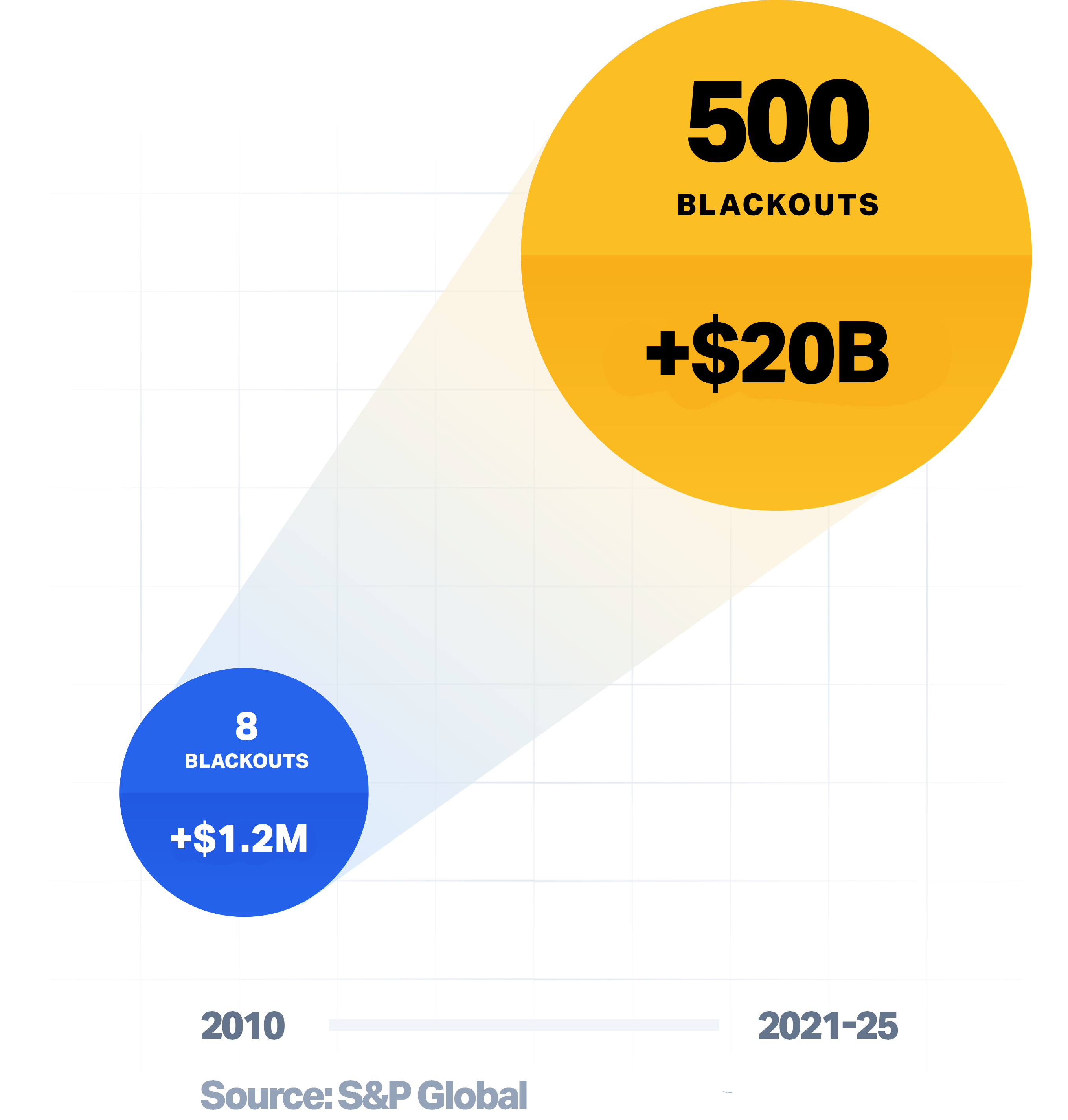 500
BLACKOUTS
+$20B

8
BLACKOUTS
+$1.2M

2010
2021-25

Source: S&P Global