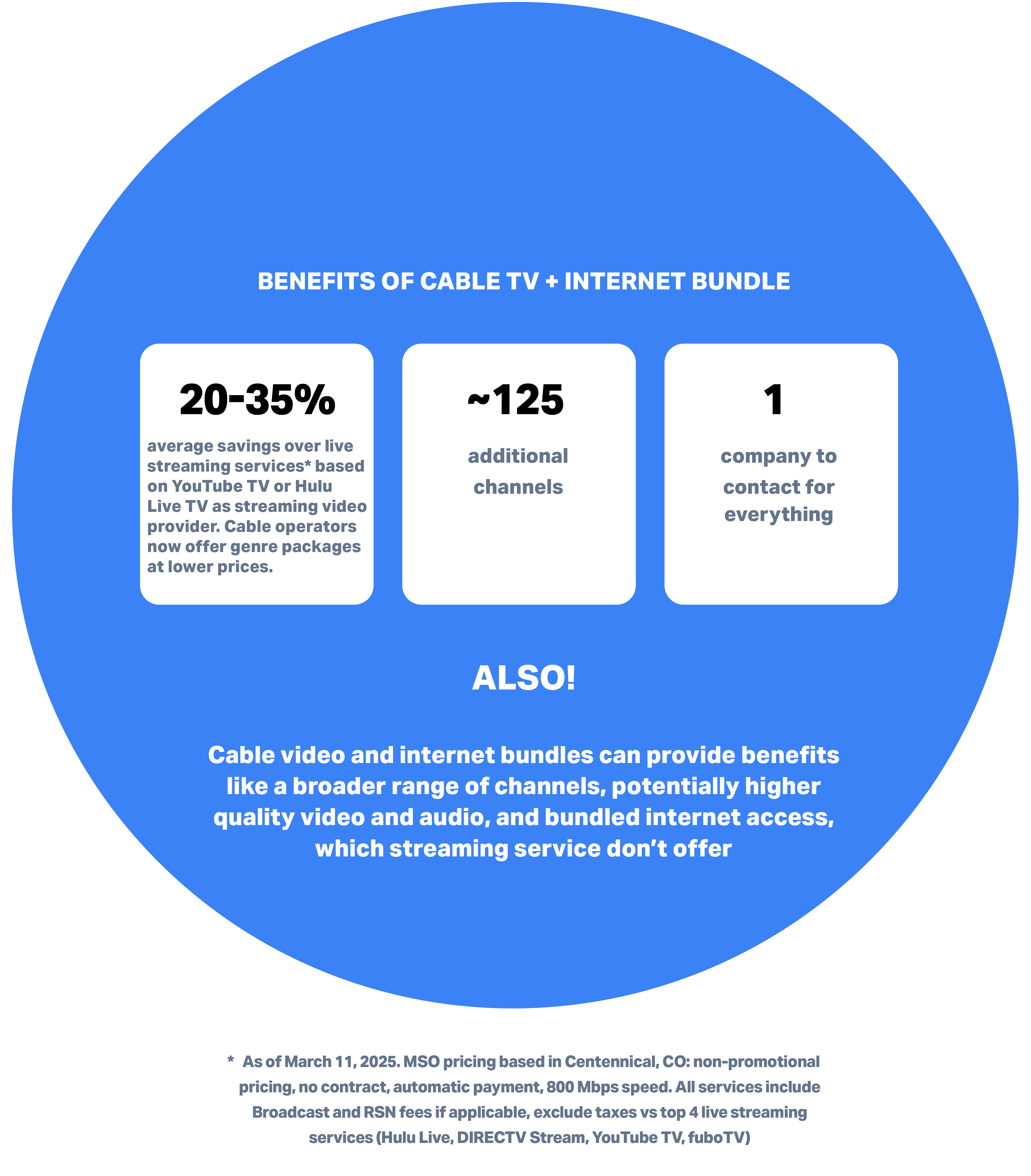 BENEFITS OF CABLE TV + INTERNET BUNDLE

20-35%

average savings over live streaming services* based on YouTube TV or Hulu Live TV as streaming video provider. Cable operators now offer genre packages at lower prices.

~125

additional channels

1

company to contact for everything

ALSO!

Cable video and internet bundles can provide benefits like a broader range of channels, potentially higher quality video and audio, and bundled internet access, which streaming service don't offer

* As of March 11, 2025. MSO pricing based in Centennical, CO: non-promotional pricing, no contract, automatic payment, 800 Mbps speed. All services include Broadcast and RSN fees if applicable, exclude taxes vs top 4 live streaming services (Hulu Live, DIRECTV Stream, YouTube TV, fuboTV)