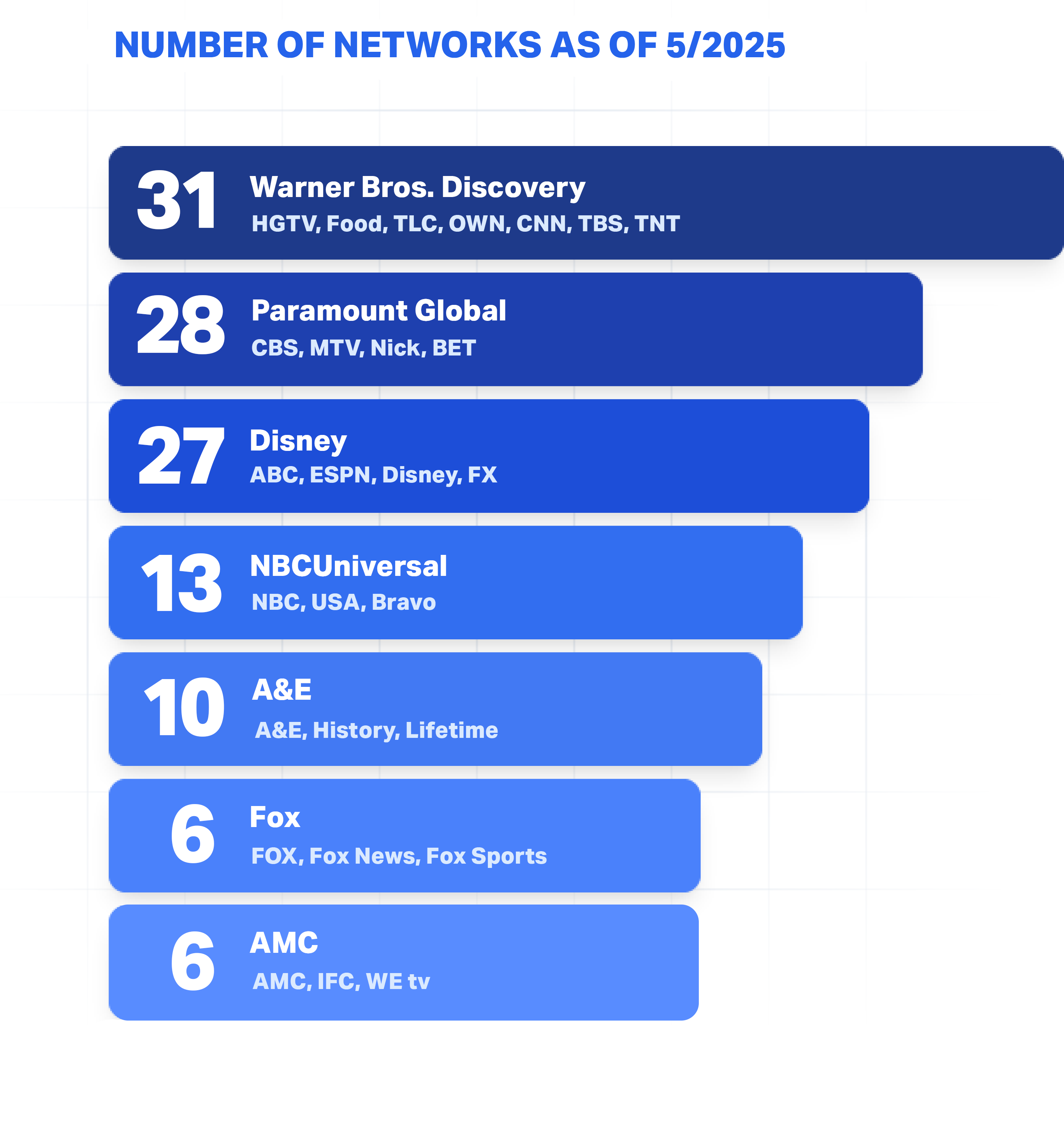 NUMBER OF NETWORKS AS OF 5/2025

31 Warner Bros. Discovery
HGTV, Food, TLC, OWN, CNN, TBS, TNT

28 Paramount Global
CBS, MTV, Nick, BET

27 Disney
ABC, ESPN, Disney, FX

13 NBCUniversal
NBC, USA, Bravo

10 A&E
A&E, History, Lifetime

6 Fox
FOX, Fox News, Fox Sports

6 AMC
AMC, IFC, WE tv