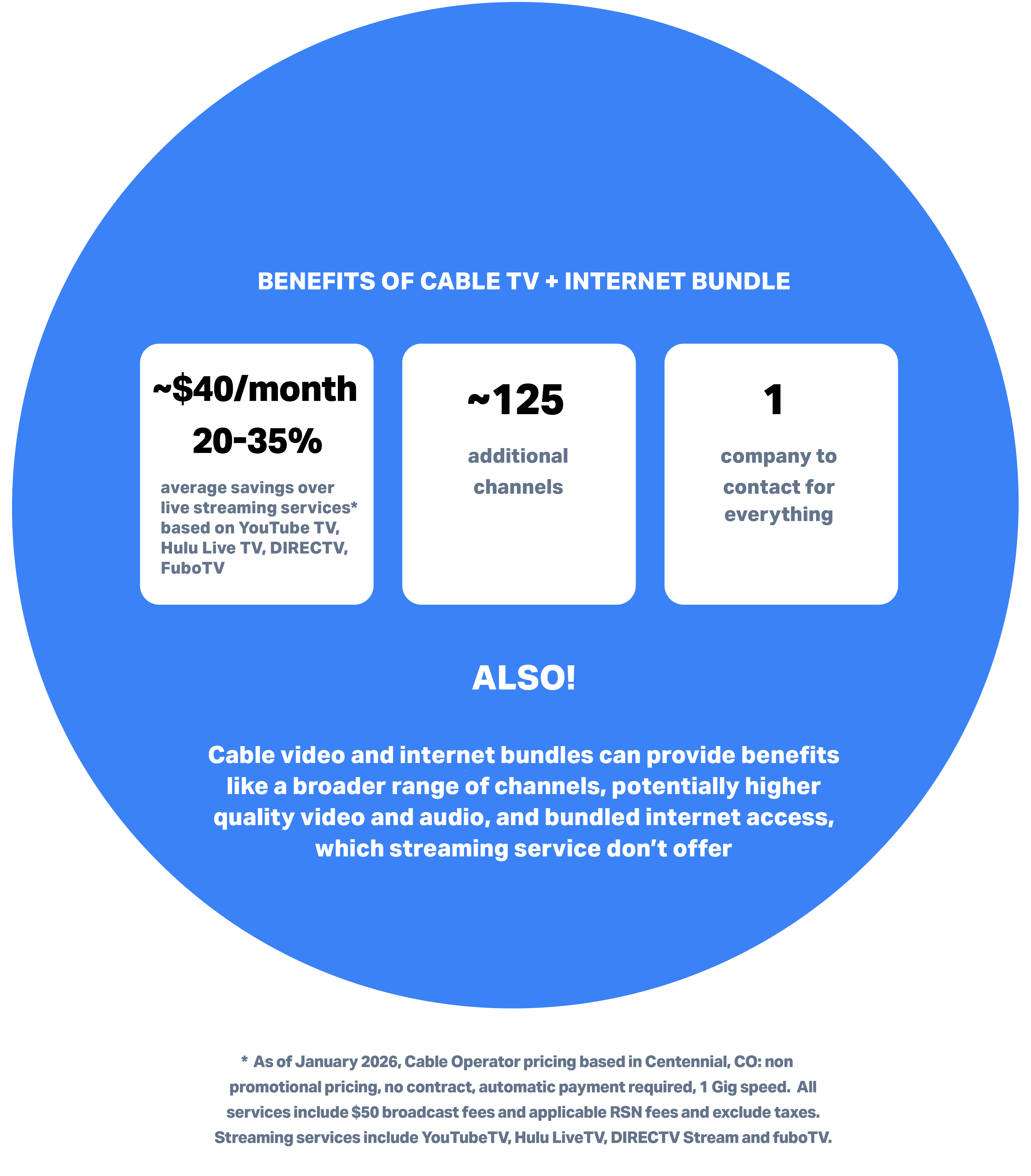 BENEFITS OF CABLE TV + INTERNET BUNDLE

~$40/month
20-35%
average savings over live streaming services* based on YouTube TV, Hulu Live TV, DIRECTV, FuboTV

~125
additional channels

1
company to contact for everything

ALSO!

Cable video and internet bundles can provide benefits like a broader range of channels, potentially higher quality video and audio, and bundled internet access, which streaming service don't offer

* As of January 2026, Cable Operator pricing based in Centennial, CO: non promotional pricing, no contract, automatic payment required, 1 Gig speed. All services include $50 broadcast fees and applicable RSN fees and exclude taxes. Streaming services include YouTubeTV, Hulu LiveTV, DIRECTV Stream and fuboTV.